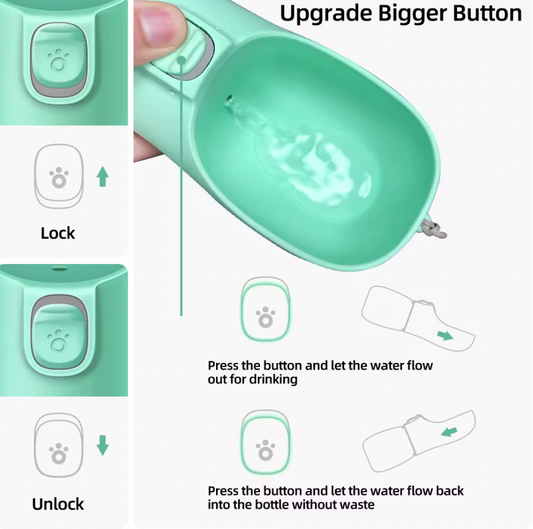 Upgrade Bigger Button

Lock

Unlock

Press the button and let the water flow out for drinking

Press the button and let the water flow back into the bottle without waste